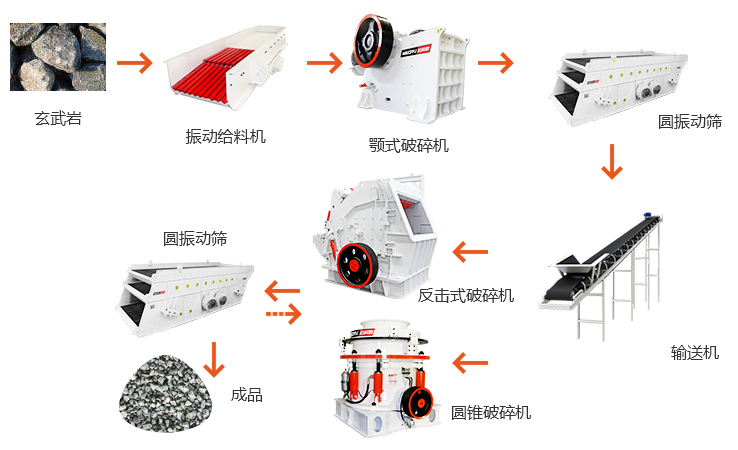 玄武岩

振动给料机

颚式破碎机

圆振动筛

输送机

反击式破碎机

圆锥破碎机

圆振动筛

成品